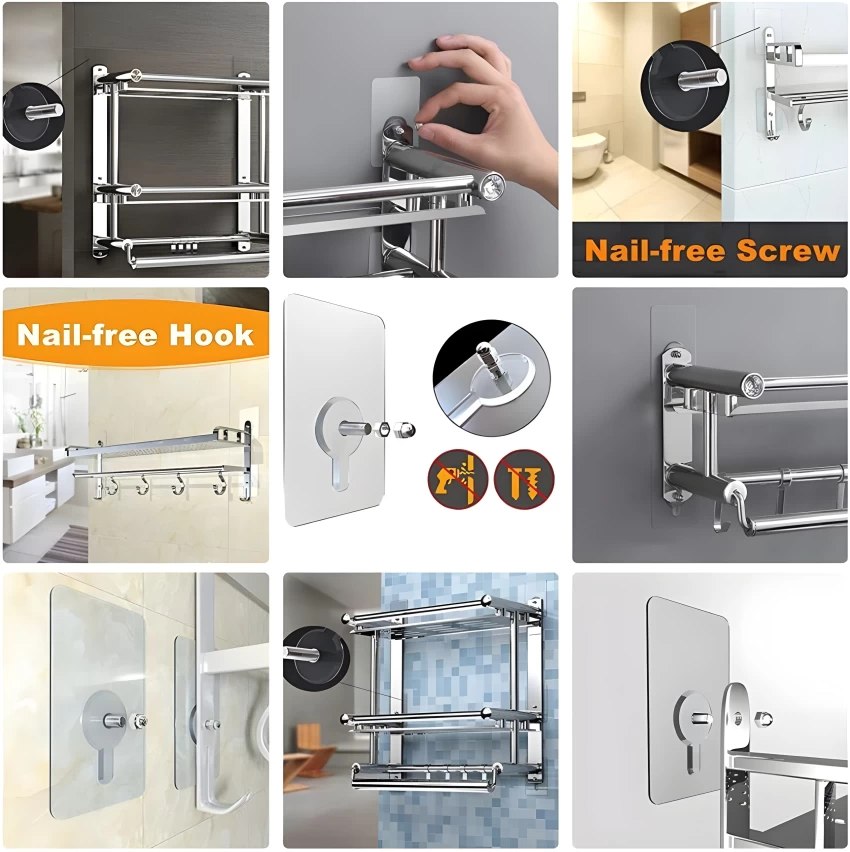 Nail-free Screw

Nail-free Hook