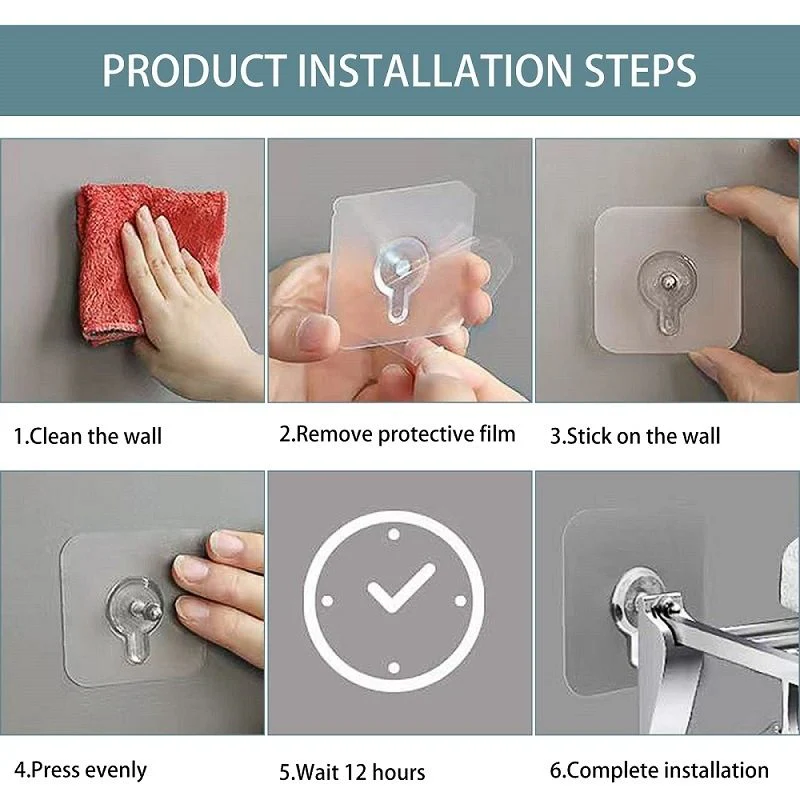 PRODUCT INSTALLATION STEPS

1.Clean the wall

2.Remove protective film

3.Stick on the wall

4.Press evenly

5.Wait 12 hours

6.Complete installation